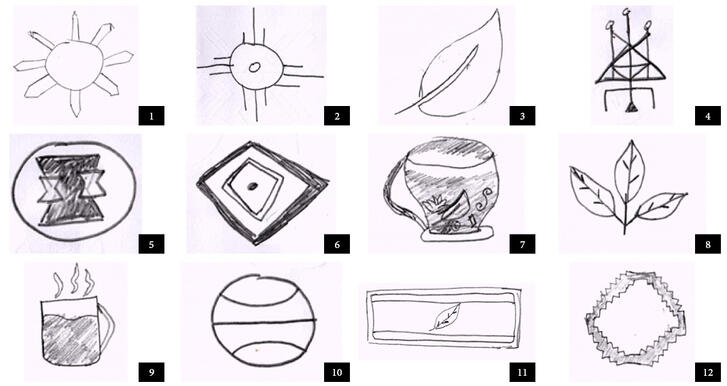 1
2
3
4
5
6
7
8
9
10
11
12